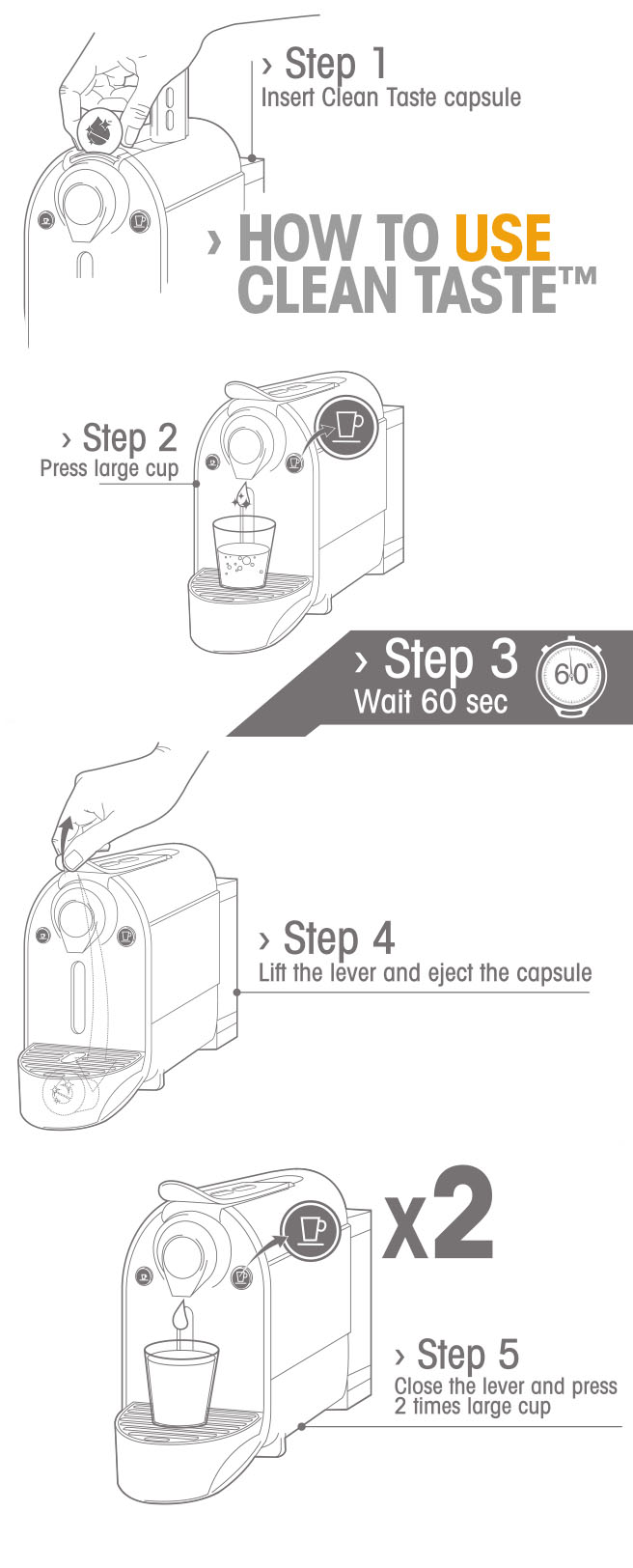 › Step 1
Insert Clean Taste capsule

› HOW TO USE CLEAN TASTE™

› Step 2
Press large cup

› Step 3
Wait 60 sec

60"

› Step 4
Lift the lever and eject the capsule

x2

› Step 5
Close the lever and press 2 times large cup